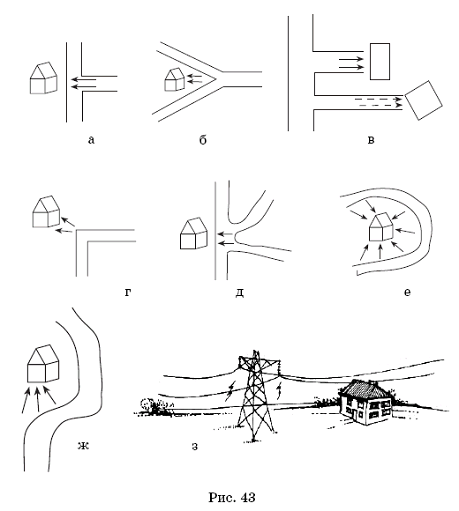 а

б

в

г

д

е

ж

з

Рис. 43